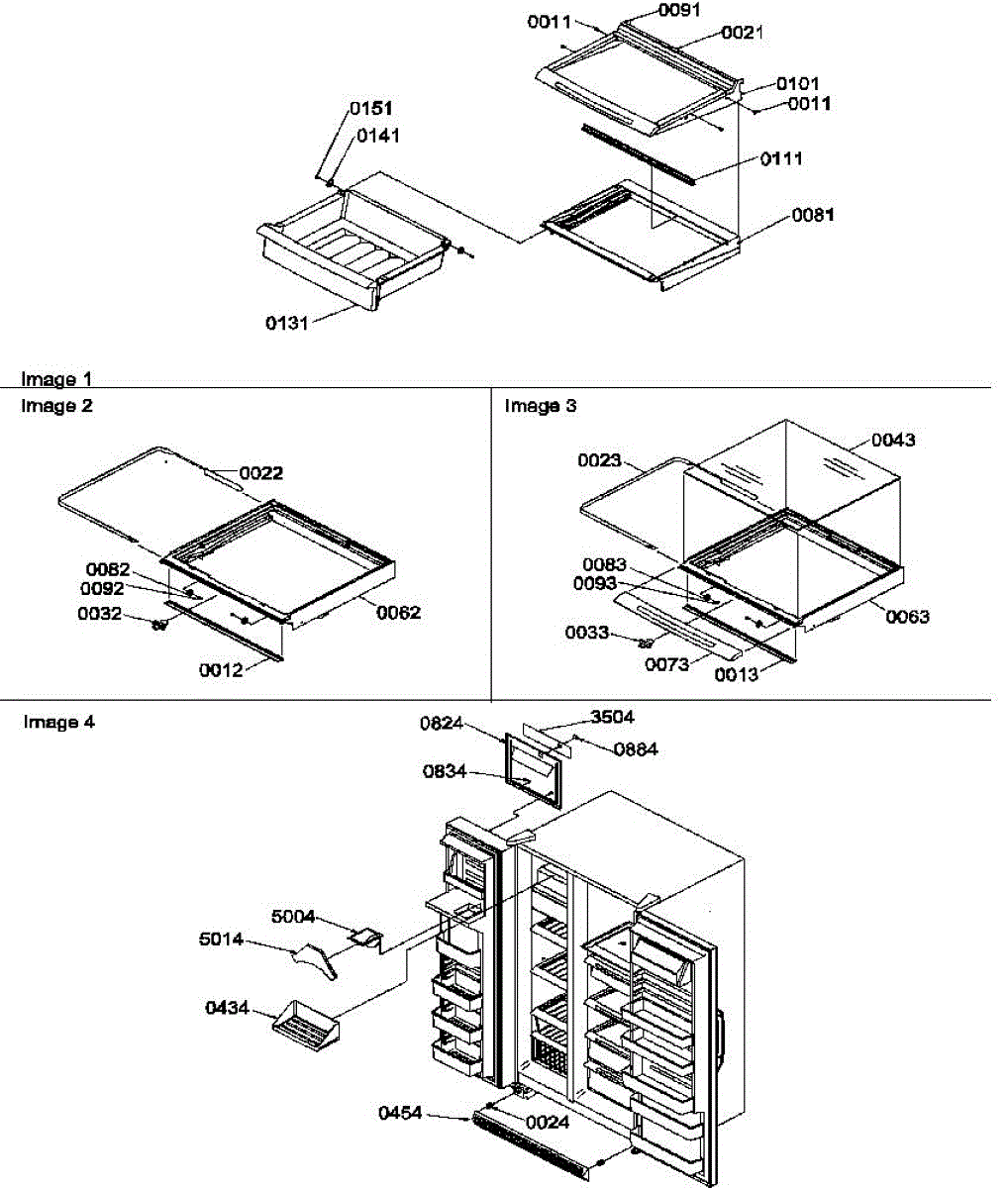 0011
0091
0021
0101
0011
0151
0141
0111
0081
0131

Image 1

Image 2
0022
0082
0092
0032
0062
0012

Image 3
0023
0043
0083
0093
0033
0073
0013
0063

Image 4
0824
3504
0884
0834
5004
5014
0434
0454
0024