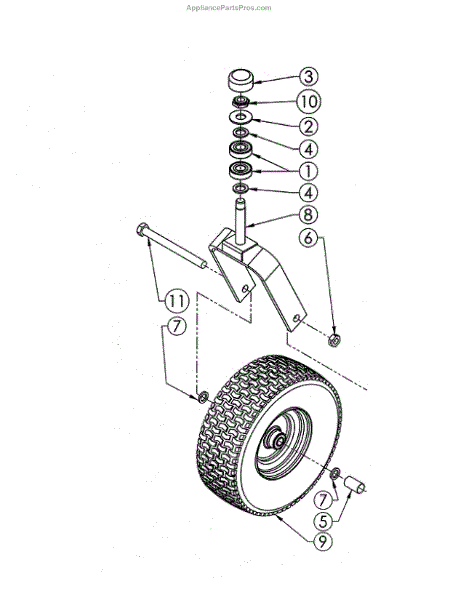 AppliancePartsPros.com

3
10
2
4
1
4
8
6
11
7
7
5
9