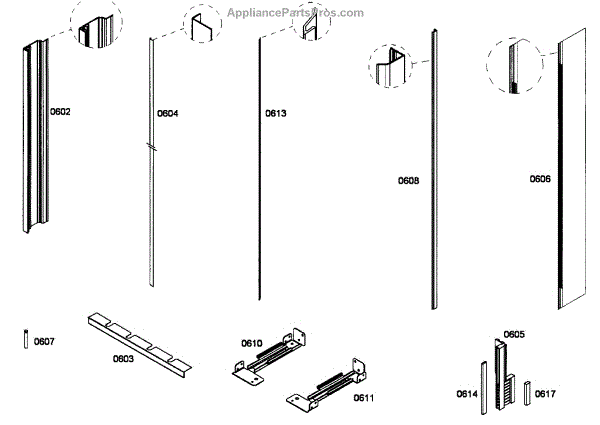 AppliancePartsPros.com

0602

0604

0613

0608

0606

0607

0603

0610

0611

0605

0614

0617