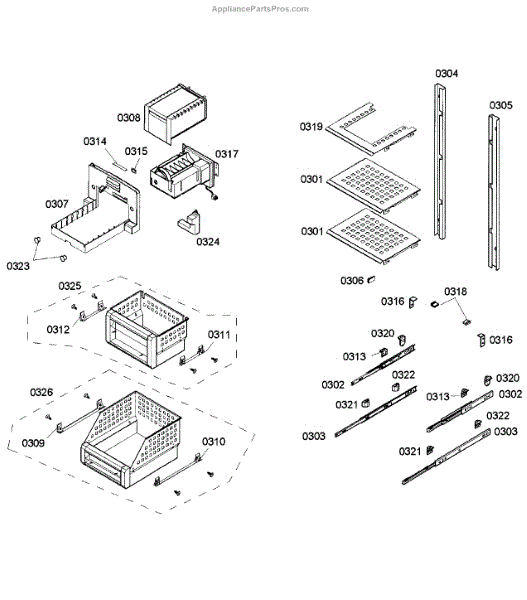 AppliancePartsPros.com

0308
0314
0315
0317
0307
0324
0323
0325
0312
0311
0326
0309
0310

0304
0305
0319
0301
0301
0306
0316
0318
0316
0320
0313
0302
0322
0321
0303
0320
0313
0302
0322
0303
0321