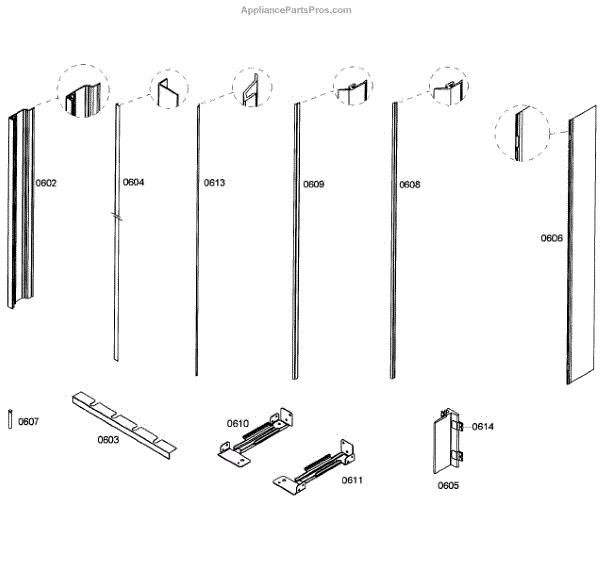 AppliancePartsPros.com

0602
0604
0613
0609
0608
0606

0607
0603
0610
0611
0614
0605