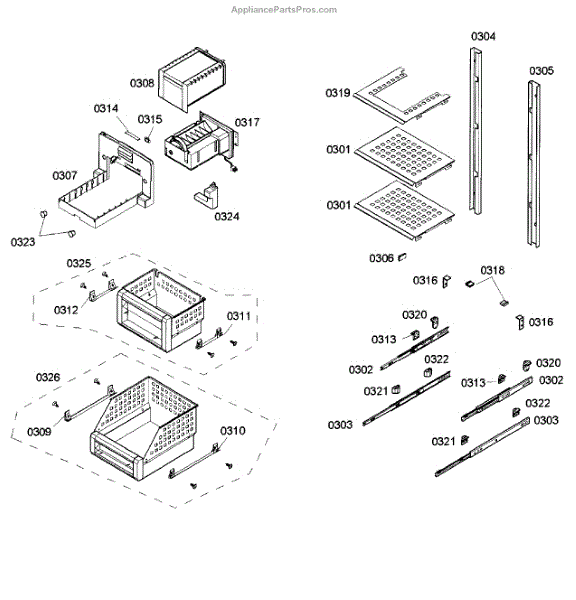 AppliancePartsPros.com

0308
0314
0315
0317
0307
0324
0323
0325
0312
0311
0326
0309
0310

0304
0305
0319
0301
0301
0306
0316
0318
0316
0320
0313
0302
0322
0321
0303
0320
0313
0302
0322
0303
0321