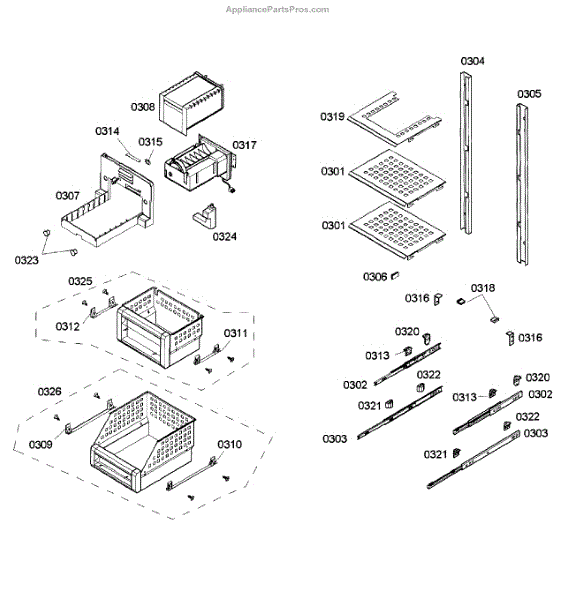 AppliancePartsPros.com

0308
0314
0315
0317
0307
0324
0323
0325
0312
0311
0326
0309
0310

0304
0305
0319
0301
0301
0306
0316
0318
0316
0320
0313
0302
0322
0321
0303
0320
0313
0302
0322
0303
0321