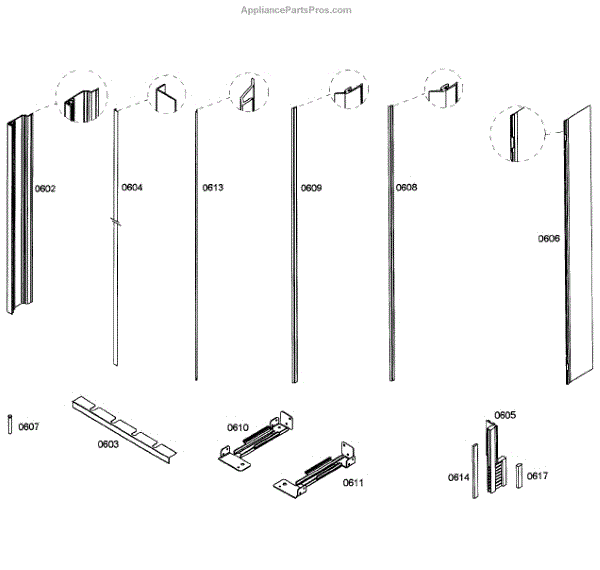 AppliancePartsPros.com

0602
0604
0613
0609
0608
0606
0607
0603
0610
0611
0605
0614
0617