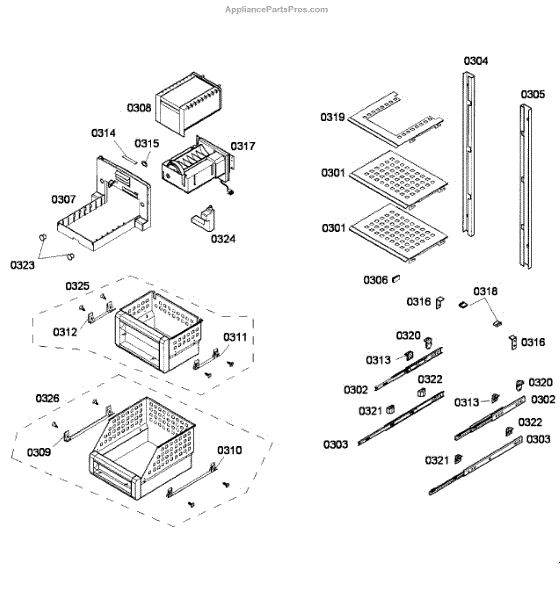 AppliancePartsPros.com

0308
0314
0315
0317
0307
0324
0323
0325
0312
0311
0326
0309
0310

0304
0305
0319
0301
0301
0306
0316
0318
0316
0320
0313
0302
0322
0321
0303
0320
0313
0302
0322
0303
0321