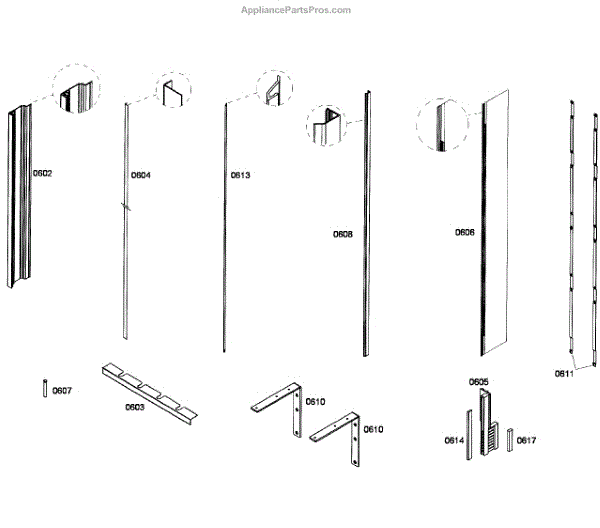 AppliancePartsPros.com

0602

0604

0613

0608

0606

0611

0607

0603

0610

0610

0605

0614

0617