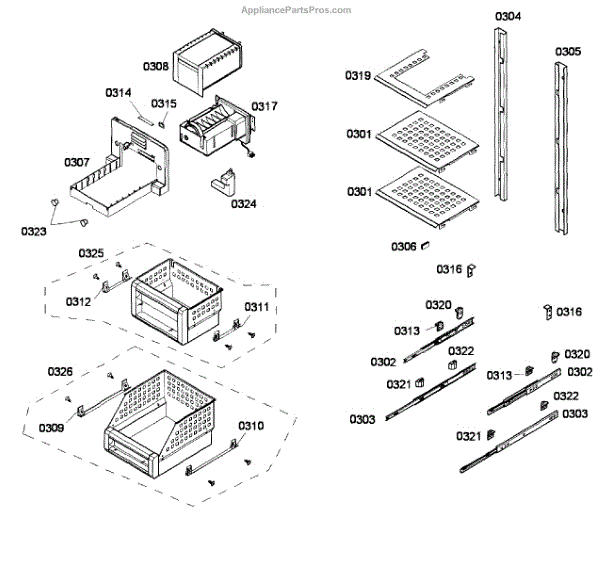 AppliancePartsPros.com

0308
0314
0315
0317
0307
0324
0323
0325
0312
0311
0326
0309
0310

0304
0305
0319
0301
0301
0306
0316
0320
0316
0313
0302
0322
0320
0321
0313
0302
0303
0322
0303
0321