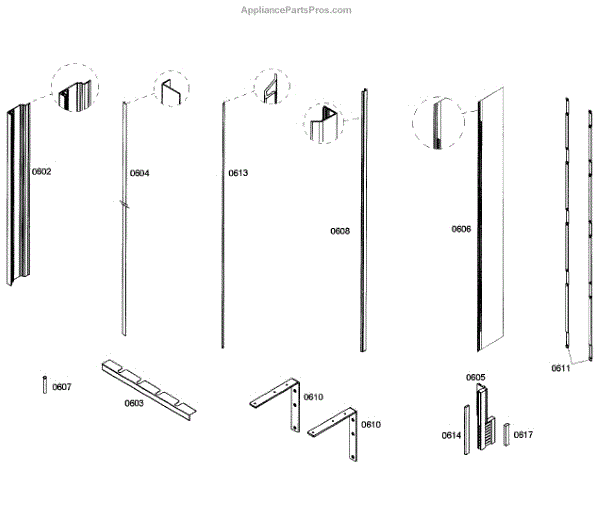 AppliancePartsPros.com

0602

0604

0613

0608

0606

0611

0607

0603

0610

0610

0605

0614

0617