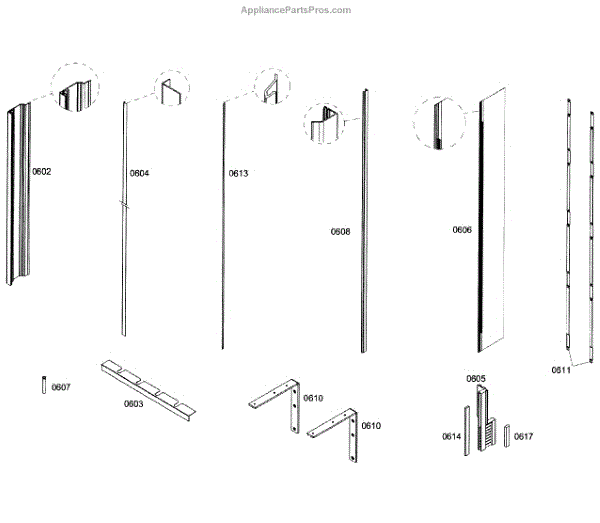 AppliancePartsPros.com

0602
0604
0613
0608
0606
0611
0607
0603
0610
0610
0605
0614
0617