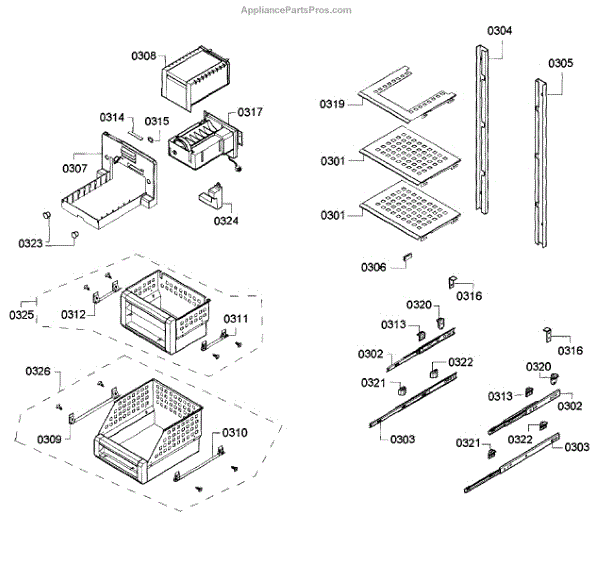 AppliancePartsPros.com

0308
0314
0315
0317
0307
0324
0323
0325
0312
0311
0326
0309
0310
0304
0305
0319
0301
0301
0306
0316
0320
0313
0302
0322
0321
0303
0316
0320
0313
0302
0322
0321
0303