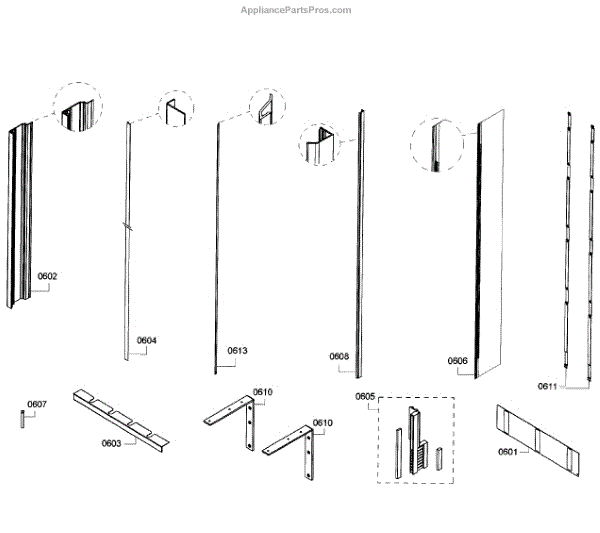 AppliancePartsPros.com

0602

0604

0613

0608

0606

0611

0607

0603

0610

0610

0605

0601