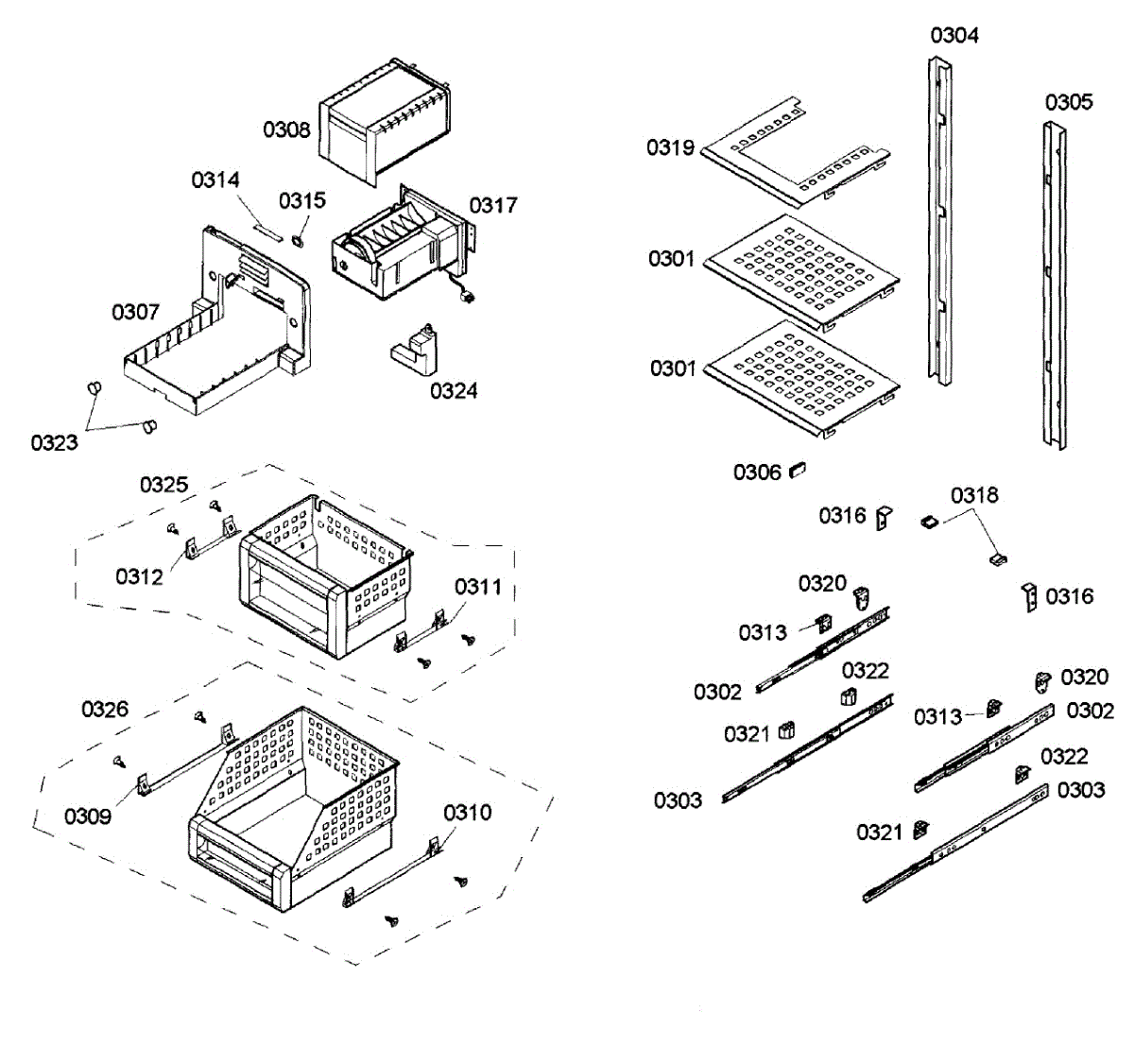 0308
0314
0315
0317
0307
0324
0323
0325
0312
0311
0326
0309
0310
0304
0305
0319
0301
0301
0306
0316
0318
0316
0320
0313
0302
0322
0321
0303
0320
0313
0302
0322
0303
0321