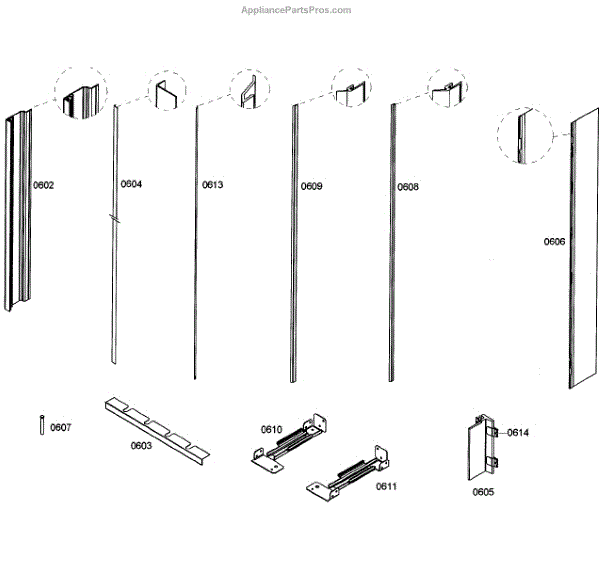 AppliancePartsPros.com

0602

0604

0613

0609

0608

0606

0607

0603

0610

0611

0614

0605