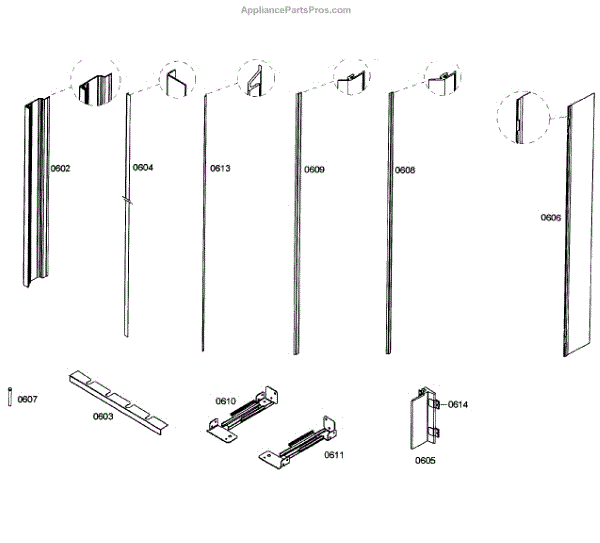 AppliancePartsPros.com

0602
0604
0613
0609
0608
0606

0607
0603
0610
0611
0614
0605