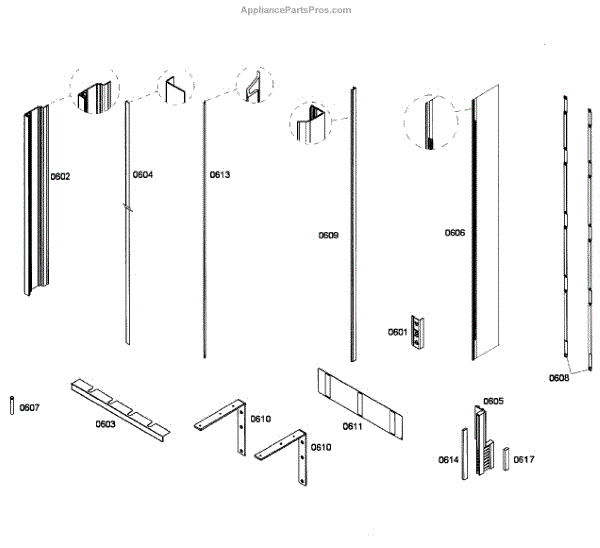 AppliancePartsPros.com

0602
0604
0613
0609
0606
0601
0608
0607
0603
0610
0610
0611
0605
0614
0617