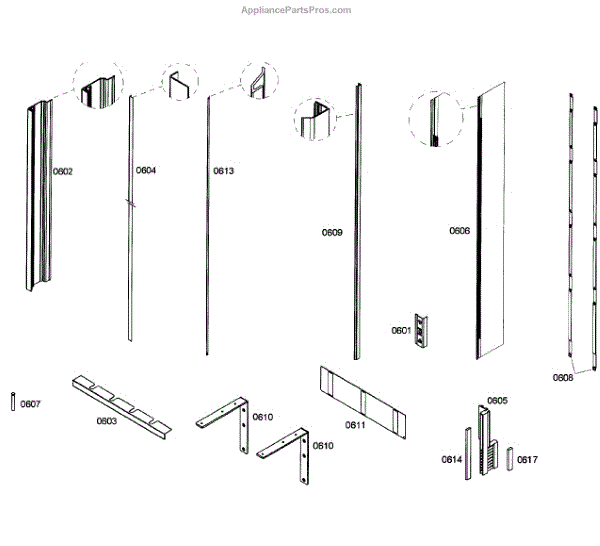 AppliancePartsPros.com

0602
0604
0613
0609
0606
0601
0608
0607
0603
0610
0610
0611
0605
0614
0617