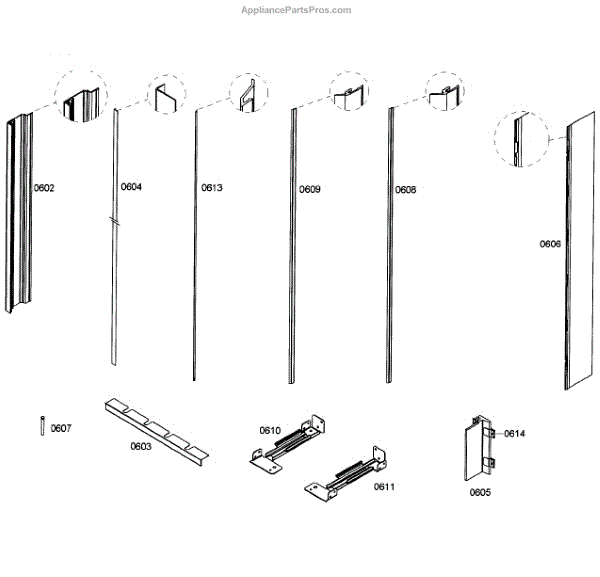 AppliancePartsPros.com

0602
0604
0613
0609
0608
0606

0607
0603
0610
0611
0614
0605