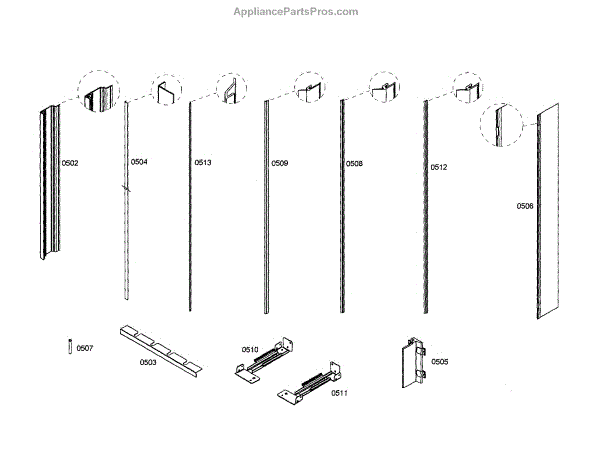 AppliancePartsPros.com

0502
0504
0513
0509
0508
0512
0506
0507
0503
0510
0511
0505