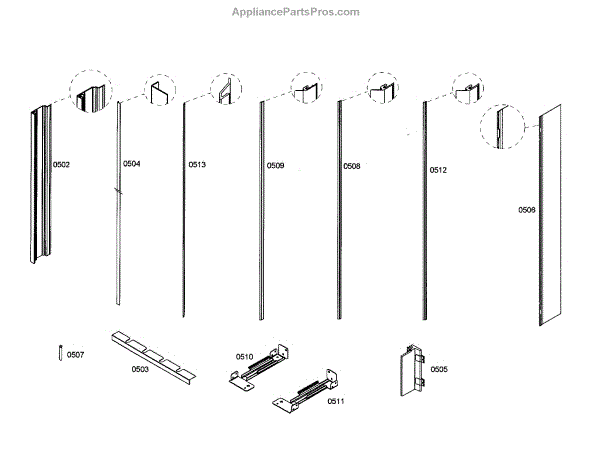 AppliancePartsPros.com

0502
0504
0513
0509
0508
0512
0506
0507
0503
0510
0511
0505