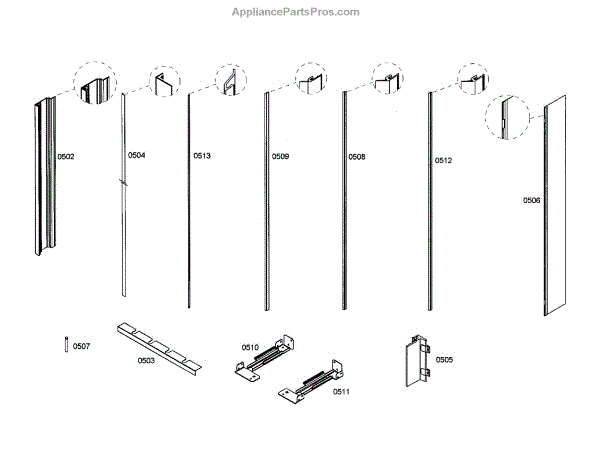 AppliancePartsPros.com

0502
0504
0513
0509
0508
0512
0506

0507
0503
0510
0511
0505