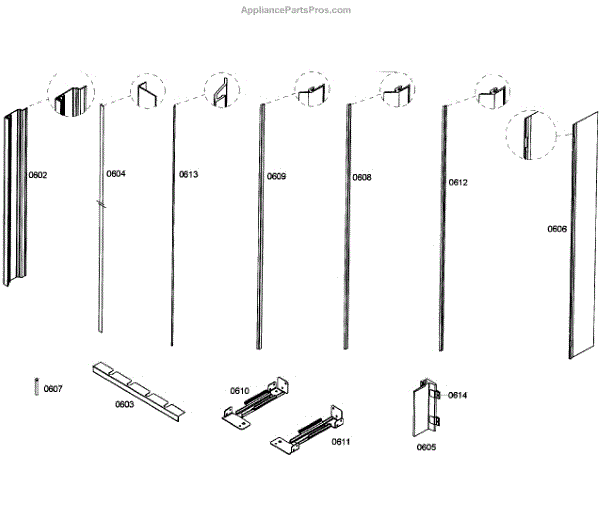 AppliancePartsPros.com

0602
0604
0613
0609
0608
0612
0606
0607
0603
0610
0611
0614
0605