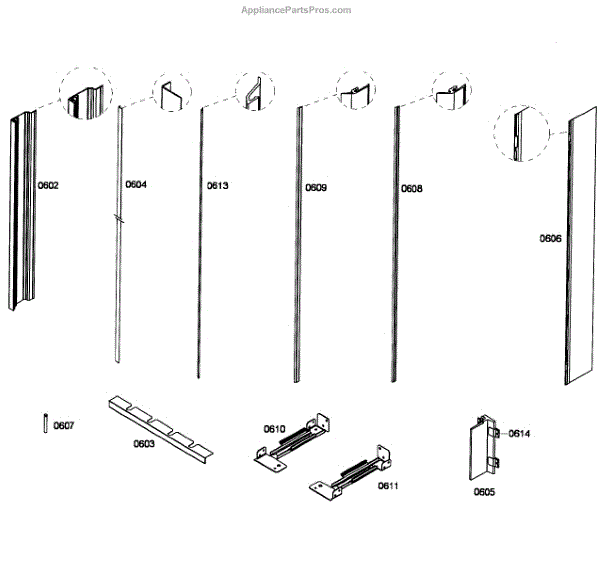 AppliancePartsPros.com

0602
0604
0613
0609
0608
0606
0607
0603
0610
0611
0614
0605