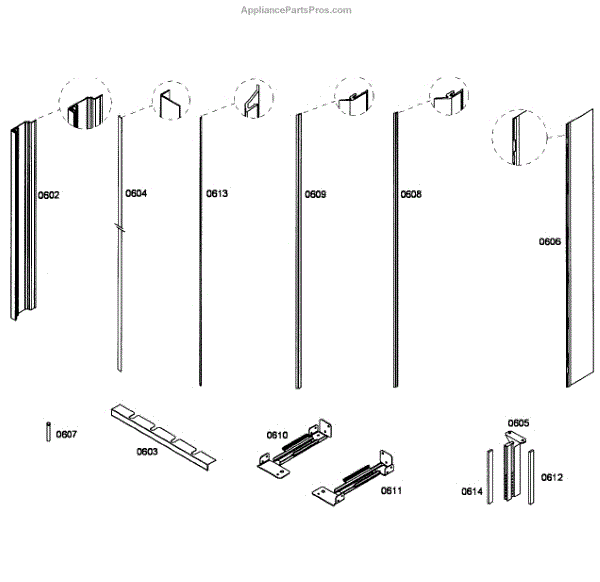 AppliancePartsPros.com

0602
0604
0613
0609
0608
0606

0607
0603
0610
0611
0605
0614
0612