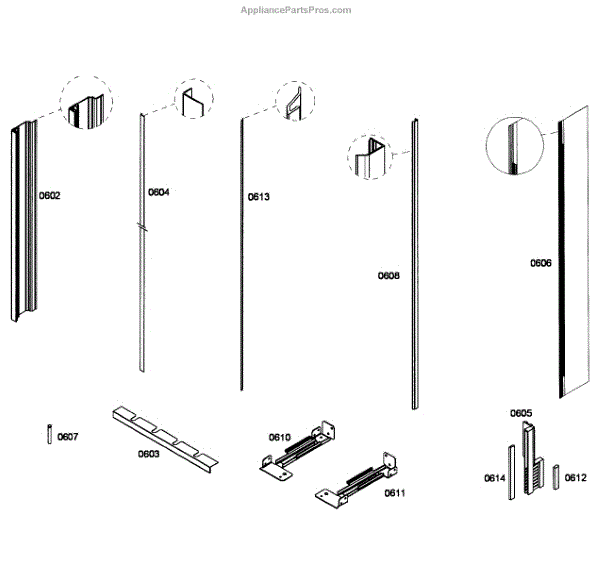 AppliancePartsPros.com

0602
0604
0613
0608
0606
0607
0603
0610
0611
0605
0614
0612