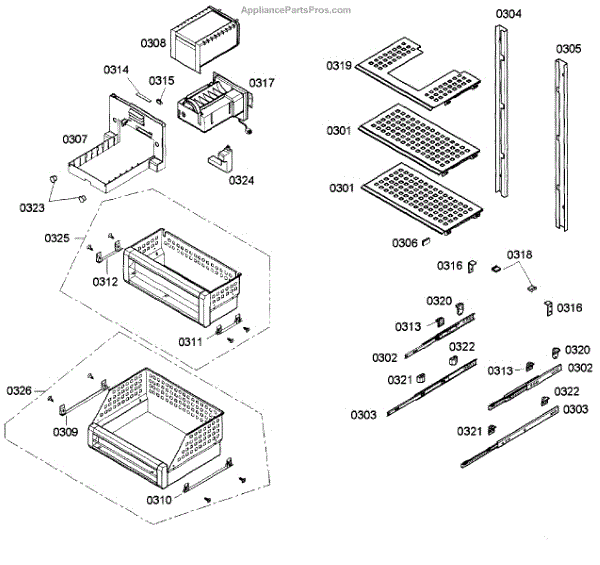 AppliancePartsPros.com

0308
0314
0315
0317
0307
0324
0323
0325
0312
0311
0326
0309
0310

0304
0305
0319
0301
0301
0306
0316
0318
0316
0320
0313
0302
0322
0321
0303
0320
0313
0302
0322
0303
0321