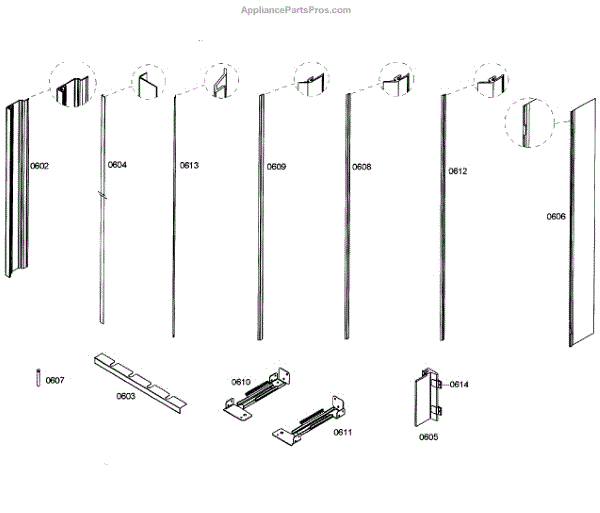 AppliancePartsPros.com

0602

0604

0613

0609

0608

0612

0606

0607

0603

0610

0611

0614

0605