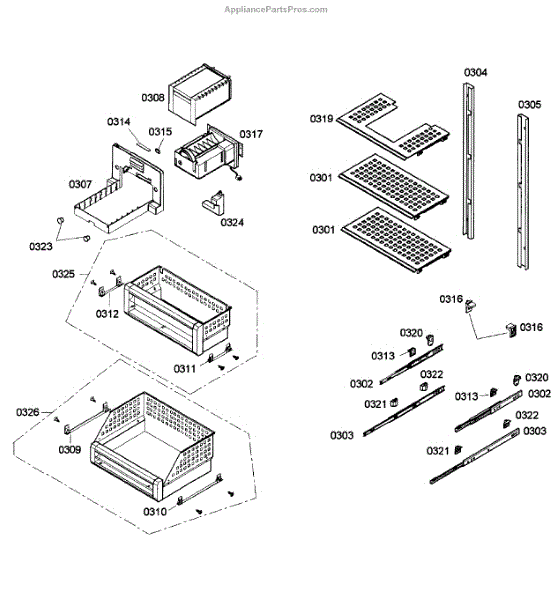 AppliancePartsPros.com

0308
0314
0315
0317
0307
0324
0323
0325
0312
0311
0326
0309
0310

0304
0305
0319
0301
0301
0316
0316
0320
0313
0302
0322
0321
0303
0320
0313
0302
0322
0303
0321