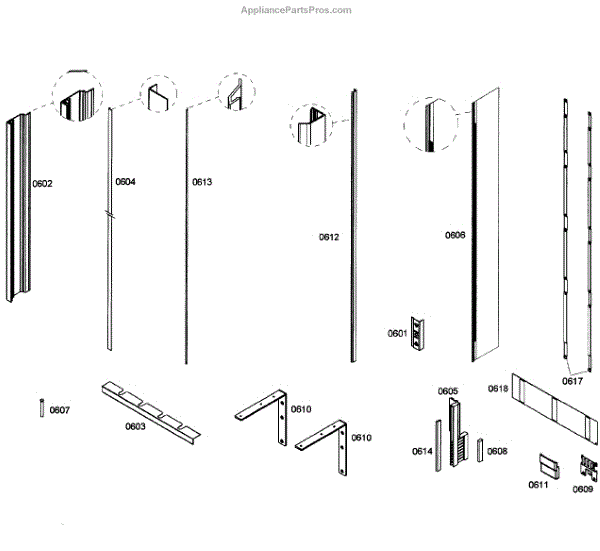 AppliancePartsPros.com

0602
0604
0613
0612
0606
0601
0617
0607
0603
0610
0610
0605
0618
0614
0608
0611
0609