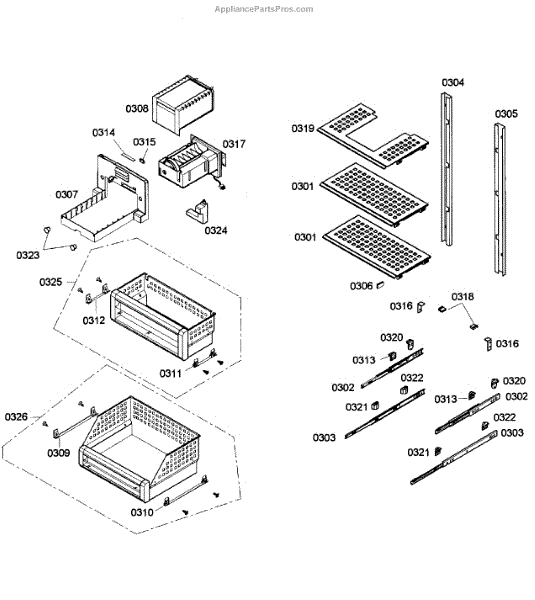 AppliancePartsPros.com

0308
0314
0315
0317
0307
0324
0323
0325
0312
0311
0326
0309
0310

0304
0305
0319
0301
0301
0306
0316
0318
0316
0320
0313
0302
0322
0321
0303
0320
0313
0302
0322
0303
0321