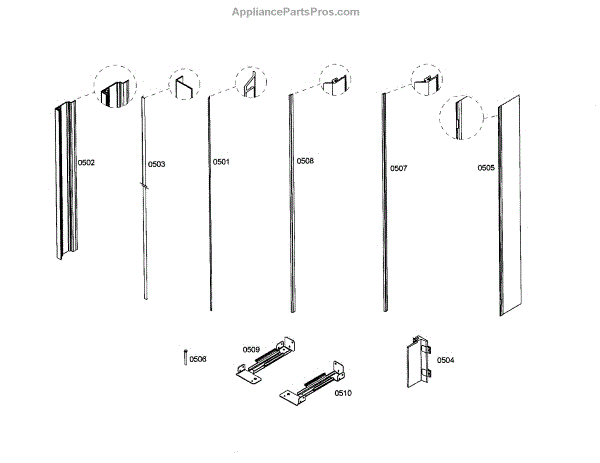 AppliancePartsPros.com

0502
0503
0501
0508
0507
0505
0506
0509
0510
0504