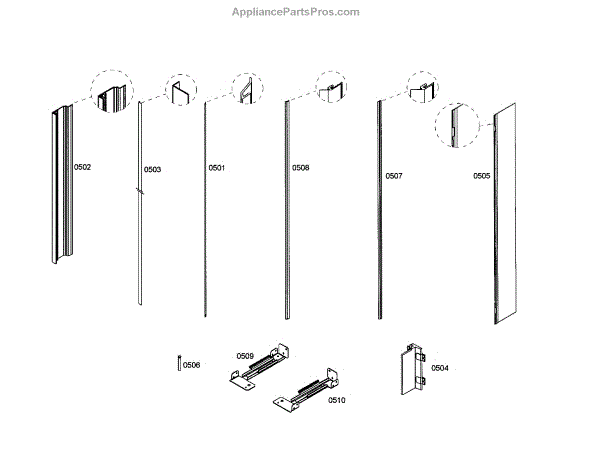 AppliancePartsPros.com

0502

0503

0501

0508

0507

0505

0506

0509

0510

0504