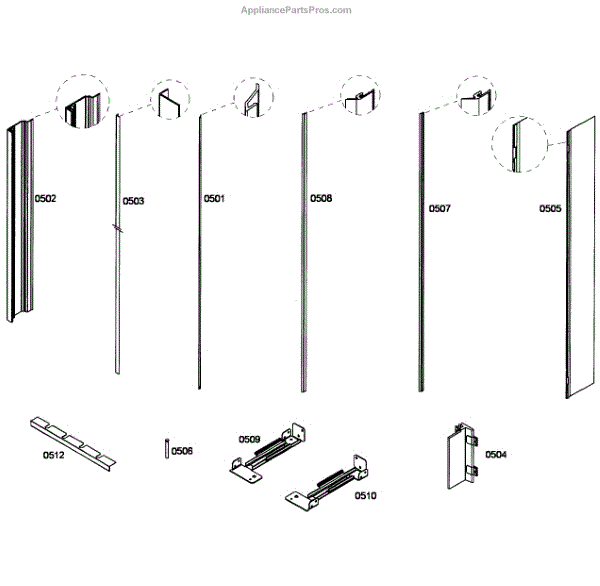 AppliancePartsPros.com

0502

0503

0501

0508

0507

0505

0512

0506

0509

0510

0504