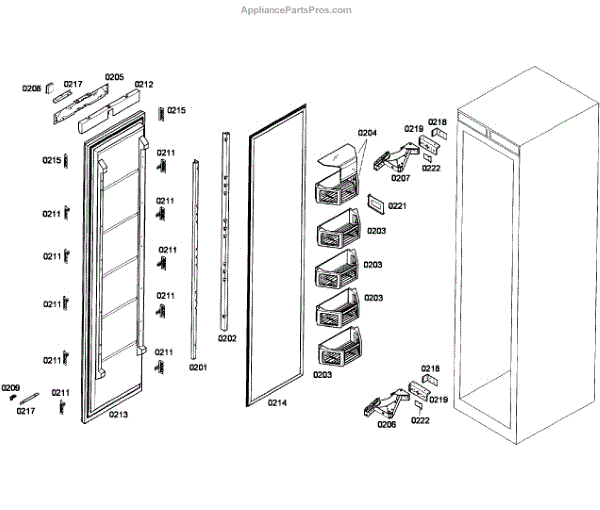 AppliancePartsPros.com

0208 0217 0205 0212
0215
0215
0211
0211
0211
0211
0211
0211
0211
0211
0211
0211
0209
0217
0211
0213
0201
0202
0214
0204
0219 0218
0207
0222
0221
0203
0203
0203
0203
0218
0219
0206
0222