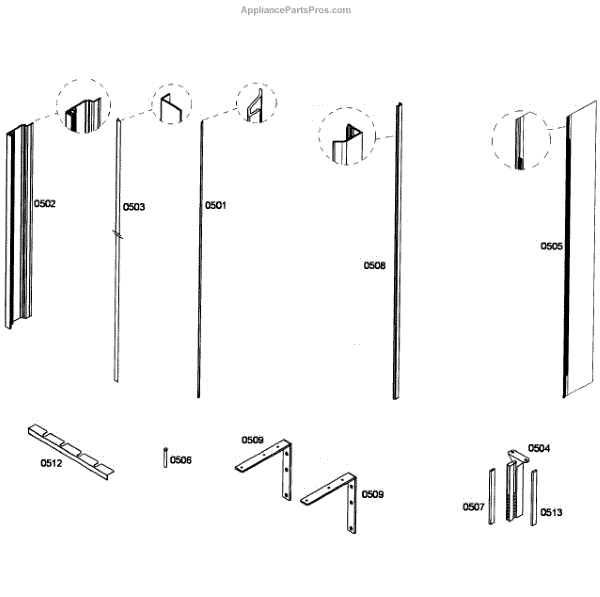 AppliancePartsPros.com

0502
0503
0501
0508
0505
0512
0506
0509
0509
0504
0507
0513