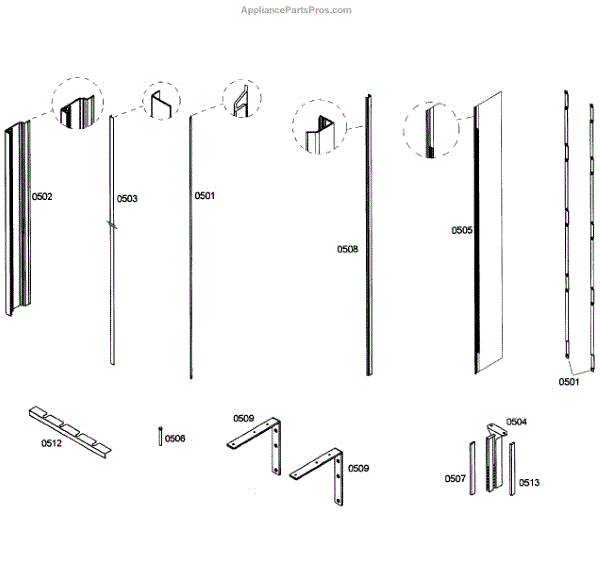 AppliancePartsPros.com

0502
0503
0501
0508
0505
0501
0512
0506
0509
0509
0504
0507
0513