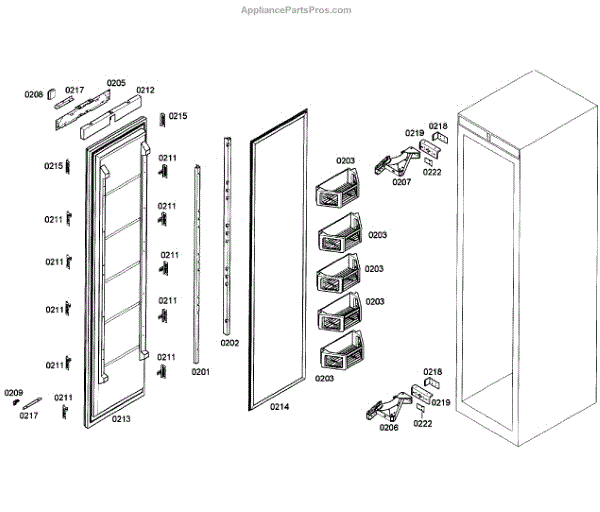 AppliancePartsPros.com

0208
0217
0205
0212
0215
0215
0211
0211
0211
0211
0211
0211
0211
0211
0211
0211
0209
0217
0211
0213
0201
0202
0214
0203
0203
0203
0203
0203
0219
0218
0222
0207
0218
0219
0222
0206