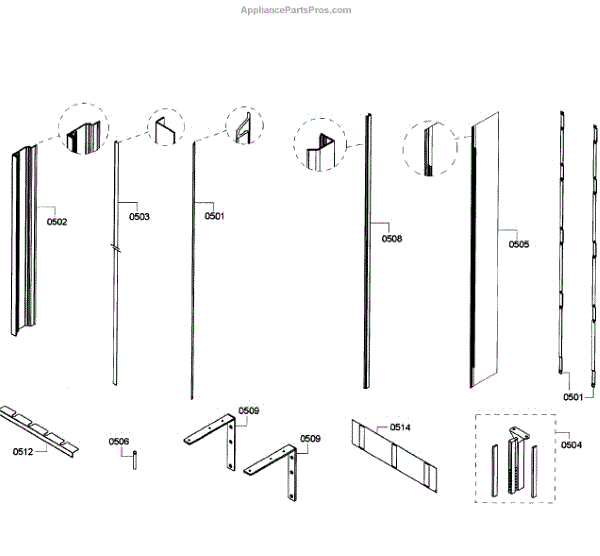 AppliancePartsPros.com

0502
0503
0501
0508
0505
0501
0512
0506
0509
0509
0514
0504