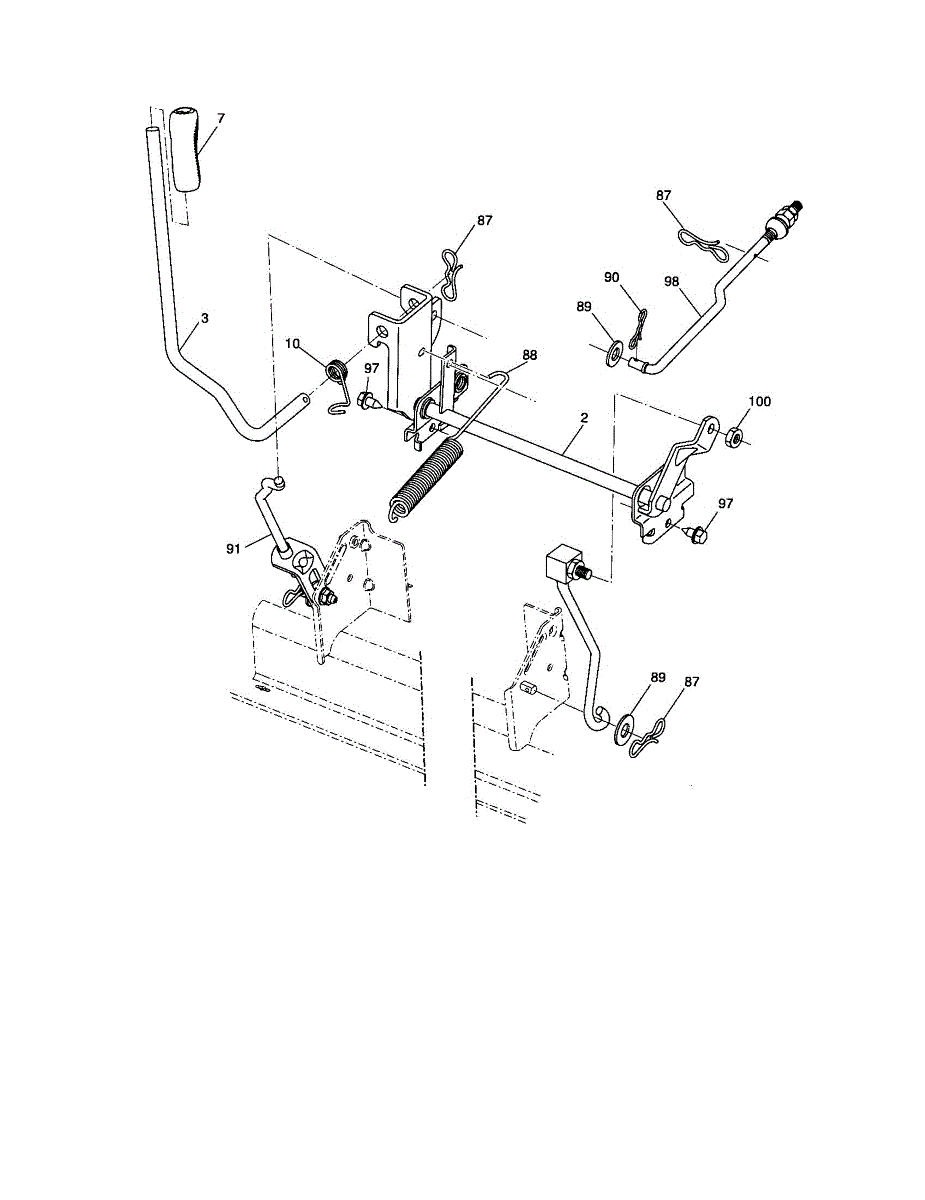 7
87
87
90
98
89
3
10
97
88
2
100
97
91
89
87