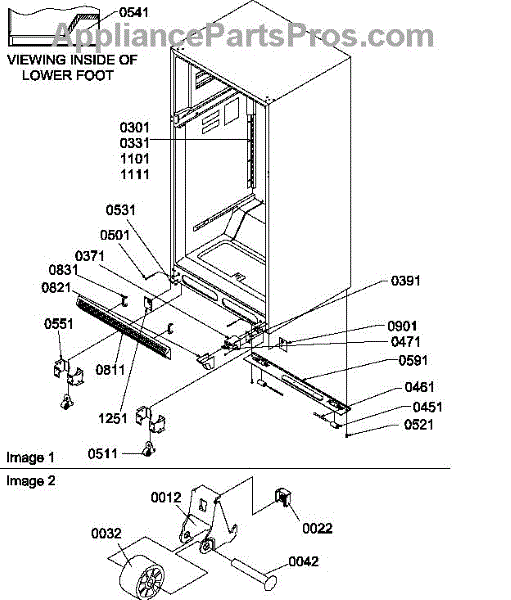 0541
AppliancePartsPros.com
VIEWING INSIDE OF LOWER FOOT

0301
0331
1101
1111

0531
0501
0371
0831
0821
0551
0811
1251
0511

0391
0901
0471
0591
0461
0451
0521

Image 1

Image 2

0012
0022
0032
0042