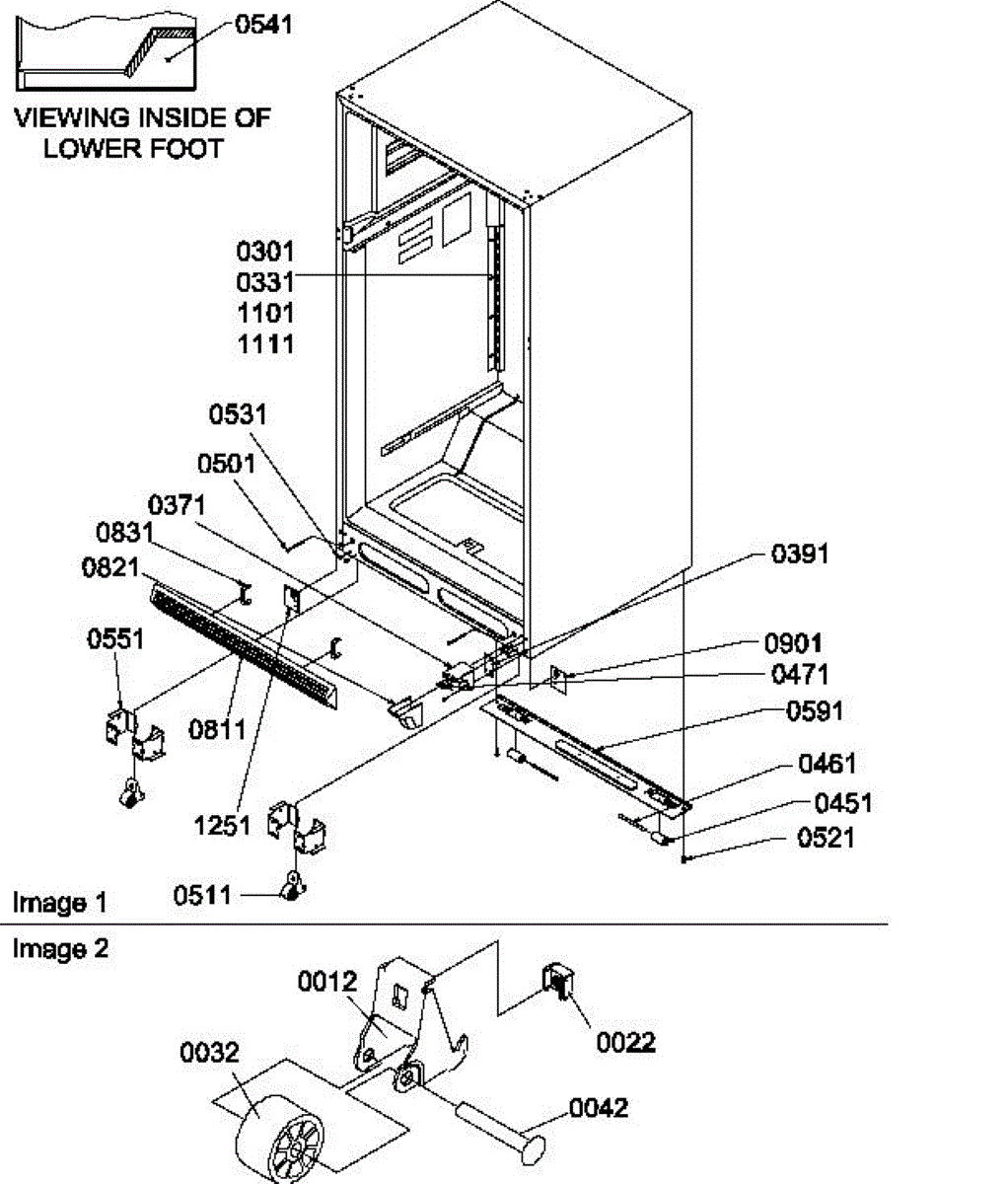 0541
VIEWING INSIDE OF LOWER FOOT

0301
0331
1101
1111

0531
0501
0371
0831
0821
0551
0811
1251
0511

0391
0901
0471
0591
0461
0451
0521

Image 1

Image 2

0012
0022
0032
0042