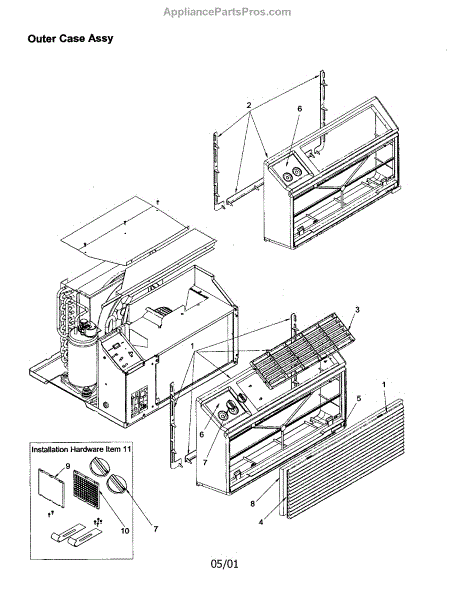 AppliancePartsPros.com

Outer Case Assy

2
6

3
1
1
5
6
7
8
4

Installation Hardware Item 11
9
10
7

05/01