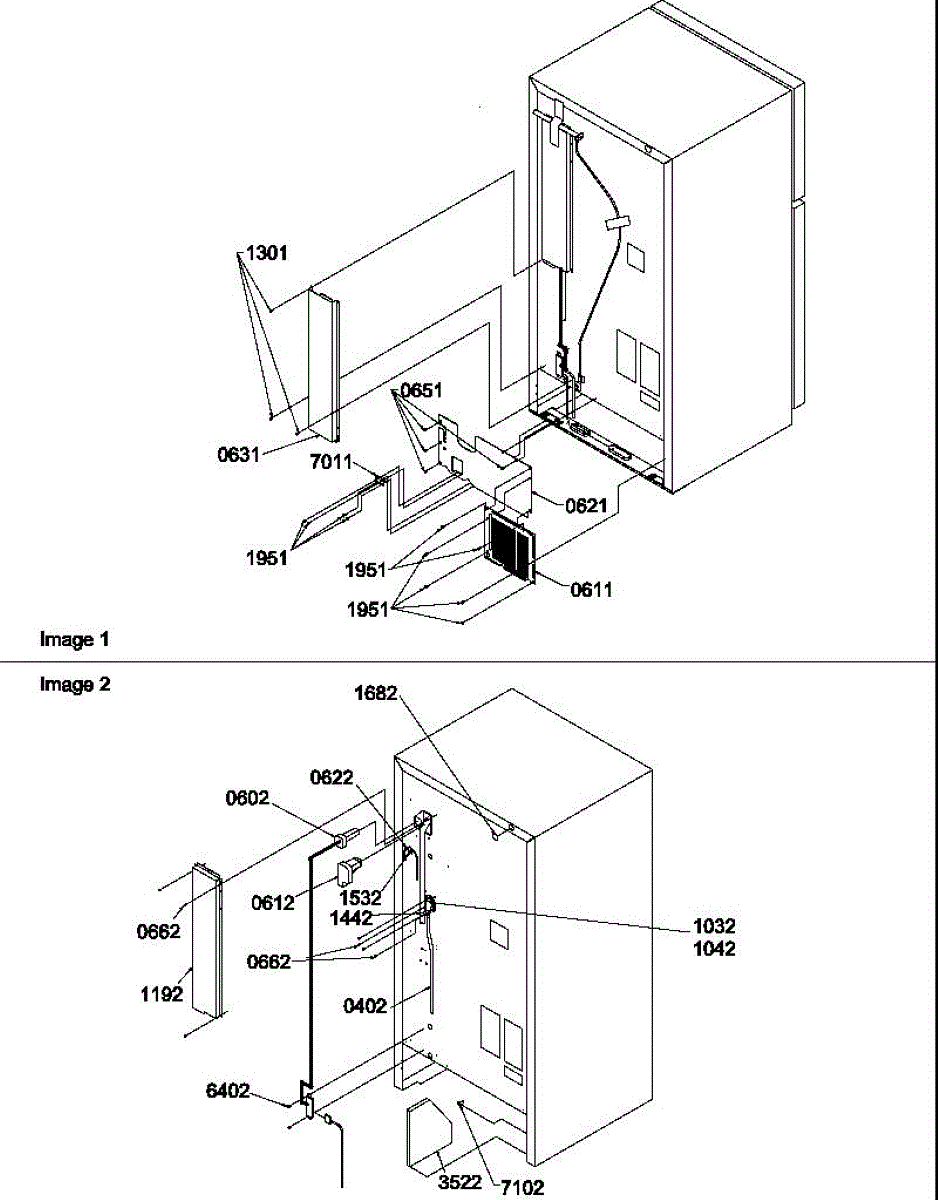 1301
0651
0631
7011
0621
1951
1951
0611
1951
Image 1

Image 2
1682
0622
0602
0612
1532
1442
1032
1042
0662
0662
1192
0402
6402
3522
7102