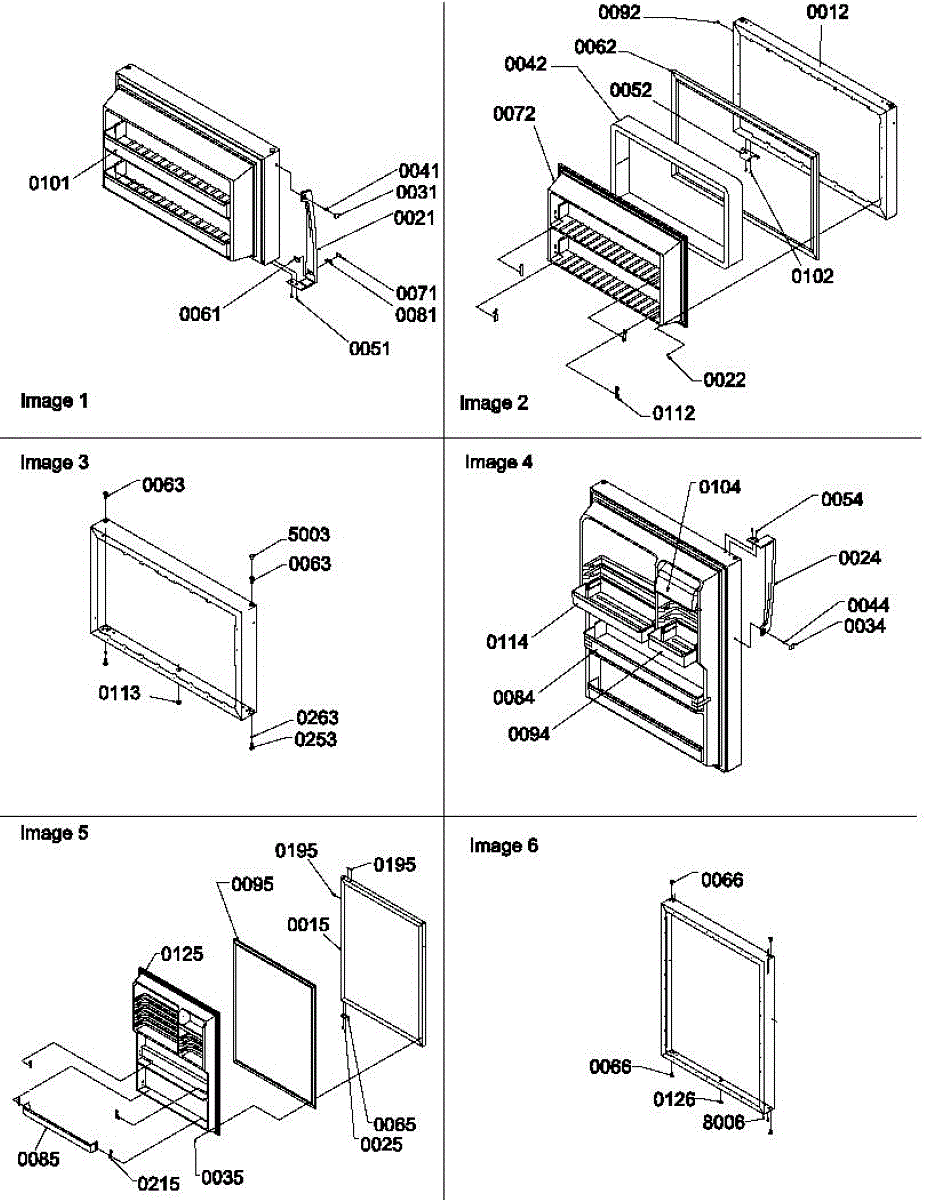 0101
0041
0031
0021
0071
0081
0061
0051
Image 1

0092
0012
0062
0042
0052
0072
0102
0022
0112
Image 2

Image 3
0063
5003
0063
0113
0263
0253

Image 4
0104
0054
0024
0044
0034
0114
0084
0094

Image 5
0195
0195
0095
0015
0125
0065
0025
0085
0215
0035

Image 6
0066
0066
0126
8006