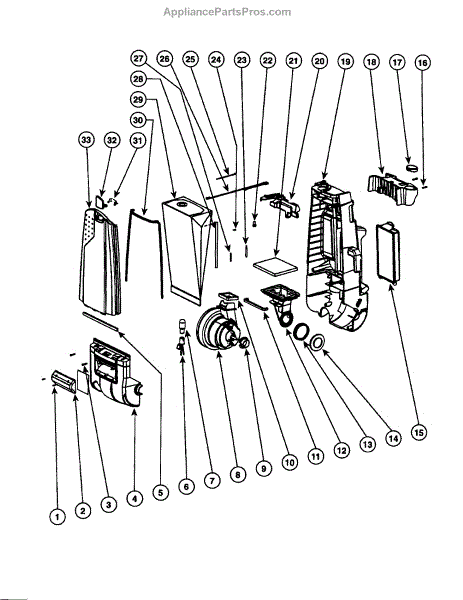 AppliancePartsPros.com

27 26 25 24 23 22 21 20 19 18 17 16
28
29
30
33 32 31

1 2 3 4 5 6 7 8 9 10 11 12 13 14 15