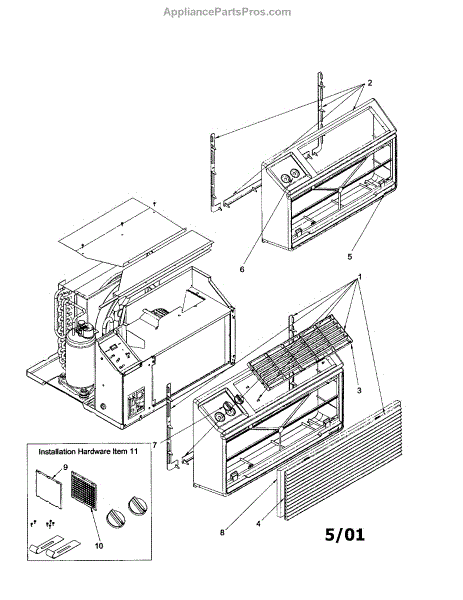 AppliancePartsPros.com

2

6

5

1

3

7

Installation Hardware Item 11

9

10

8

4

5/01