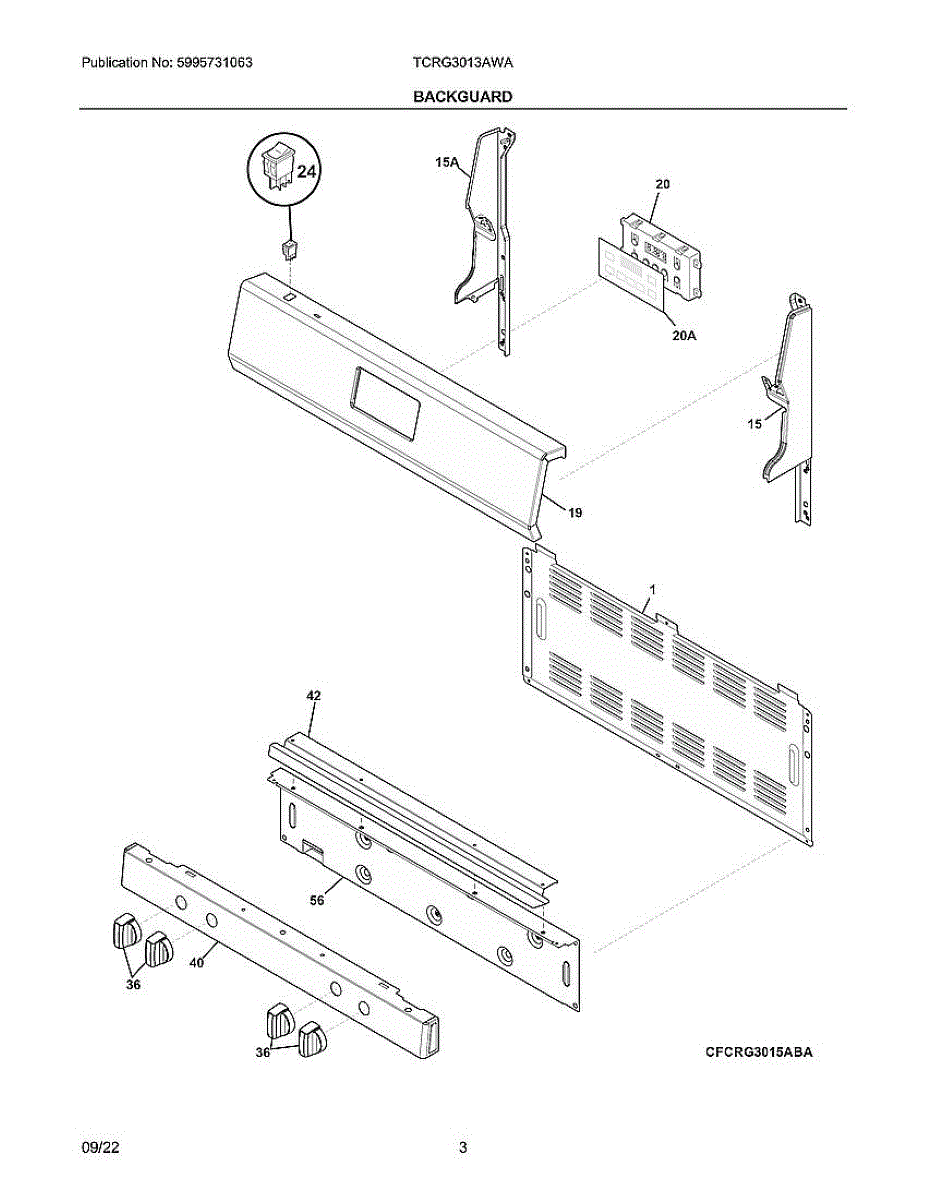 Publication No: 5995731063 TCRG3013AWA

BACKGUARD

24

15A

20

20A

15

19

1

42

56

40

36

36

CFCRG3015ABA

09/22 3